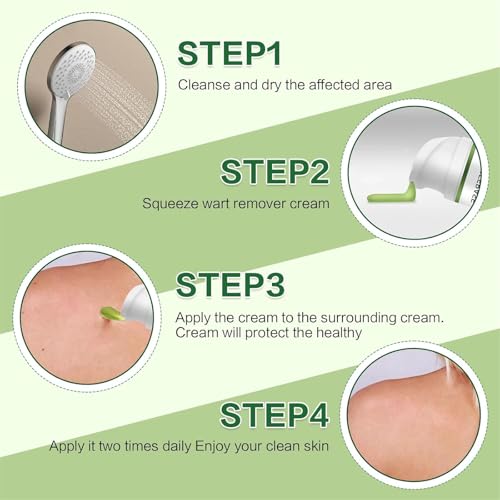 STEP1
Cleanse and dry the affected area

STEP2
Squeeze wart remover cream

STEP3
Apply the cream to the surrounding cream. Cream will protect the healthy

STEP4
Apply it two times daily Enjoy your clean skin