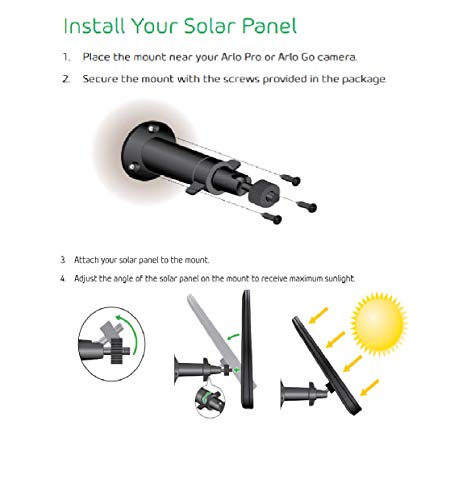 Install Your Solar Panel

1. Place the mount near your Arlo Pro or Arlo Go camera.

2. Secure the mount with the screws provided in the package.

3. Attach your solar panel to the mount.

4. Adjust the angle of the solar panel on the mount to receive maximum sunlight.