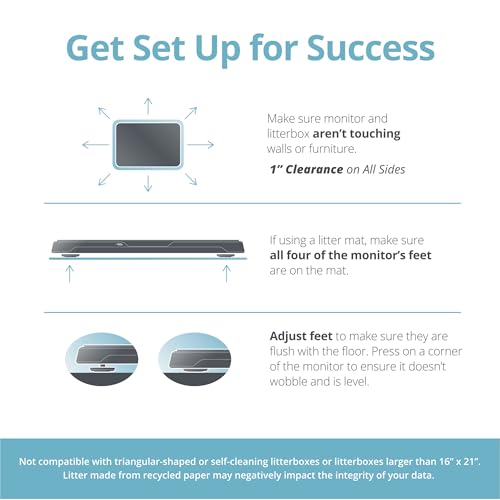 Get Set Up for Success

Make sure monitor and litterbox aren't touching walls or furniture.

1" Clearance on All Sides

If using a litter mat, make sure all four of the monitor's feet are on the mat.

Adjust feet to make sure they are flush with the floor. Press on a corner of the monitor to ensure it doesn't wobble and is level.

Not compatible with triangular-shaped or self-cleaning litterboxes or litterboxes larger than 16" x 21". Litter made from recycled paper may negatively impact the integrity of your data.