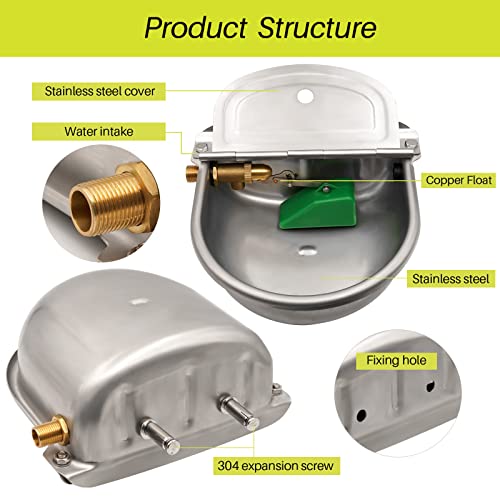 Product Structure

Stainless steel cover

Water intake

Copper Float

Stainless steel

Fixing hole

304 expansion screw