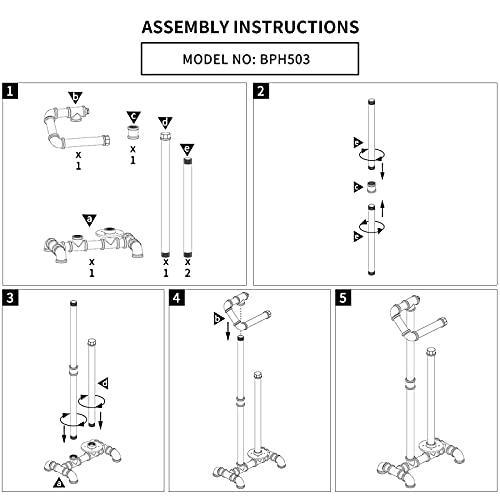 ASSEMBLY INSTRUCTIONS

MODEL NO: BPH503

1

b

x
1

c

x
1

d

e

a

x
1

x
1

x
2

2

e

c

e

3

d

a

4

b

5