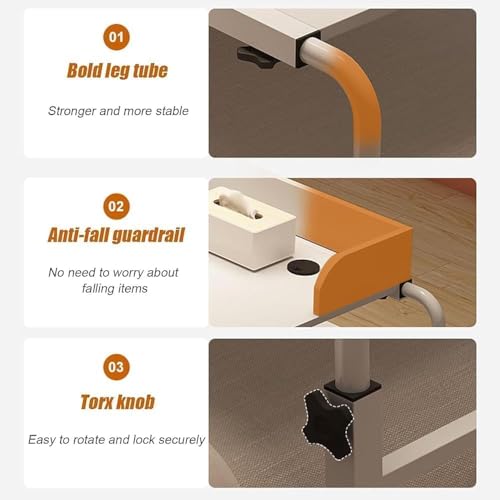 01

Bold leg tube

Stronger and more stable

02

Anti-fall guardrail

No need to worry about falling items

03

Torx knob

Easy to rotate and lock securely