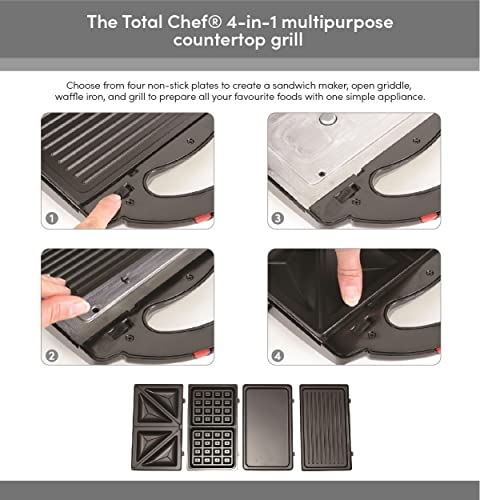 The Total Chef® 4-in-1 multipurpose countertop grill

Choose from four non-stick plates to create a sandwich maker, open griddle, waffle iron, and grill to prepare all your favourite foods with one simple appliance.

1

3

2

4