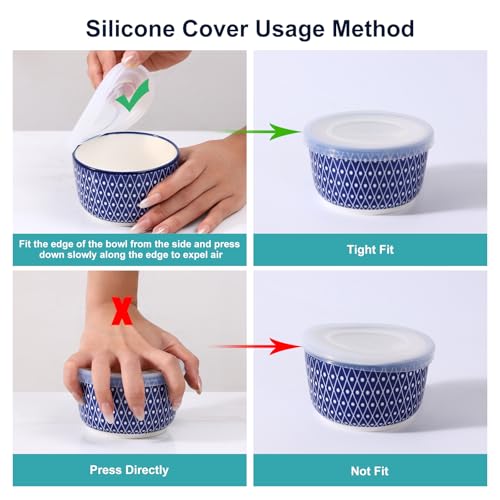 Silicone Cover Usage Method

Fit the edge of the bowl from the side and press down slowly along the edge to expel air

Tight Fit

Press Directly

Not Fit