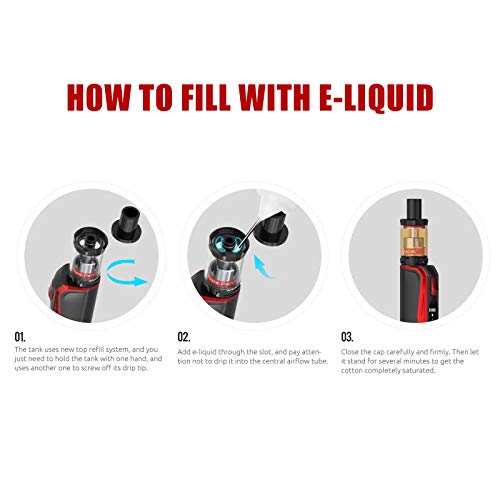 HOW TO FILL WITH E-LIQUID

01.
The tank uses new top refill system, and you just need to hold the tank with one hand, and uses another one to screw off its drip tip.

02.
Add e-liquid through the slot, and pay attention not to drip it into the central airflow tube.

03.
Close the cap carefully and firmly. Then let it stand for several minutes to get the cotton completely saturated.