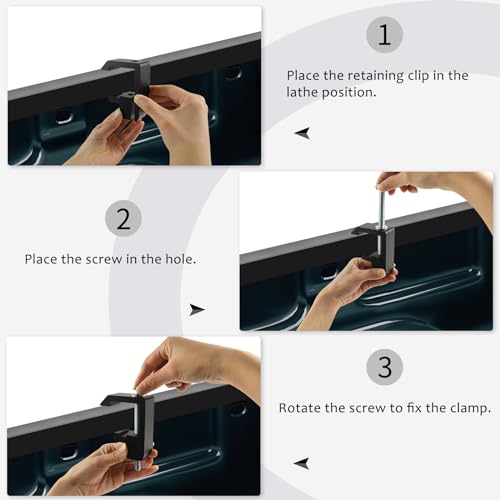 1

Place the retaining clip in the lathe position.

2

Place the screw in the hole.

3

Rotate the screw to fix the clamp.