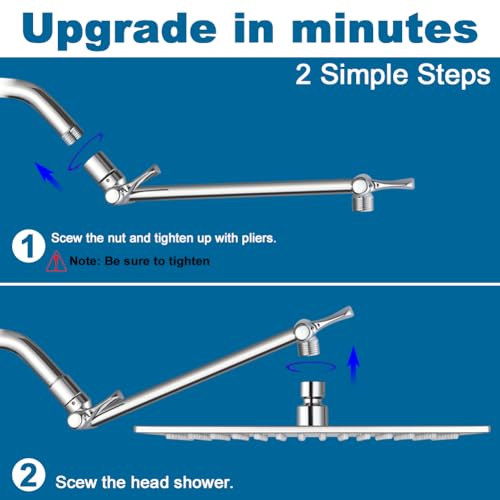 Upgrade in minutes

2 Simple Steps

1 Scew the nut and tighten up with pliers.

Note: Be sure to tighten

2 Scew the head shower.