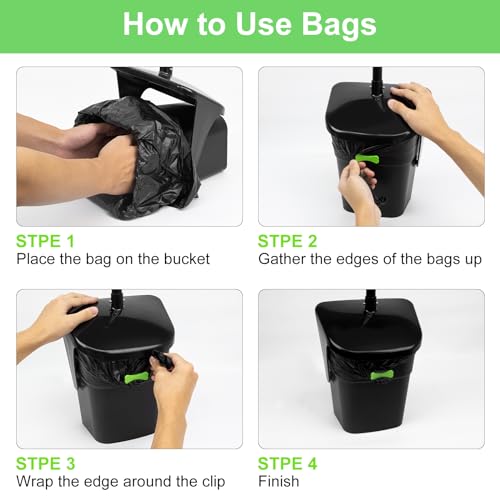 How to Use Bags

STPE 1
Place the bag on the bucket

STPE 2
Gather the edges of the bags up

STPE 3
Wrap the edge around the clip

STPE 4
Finish