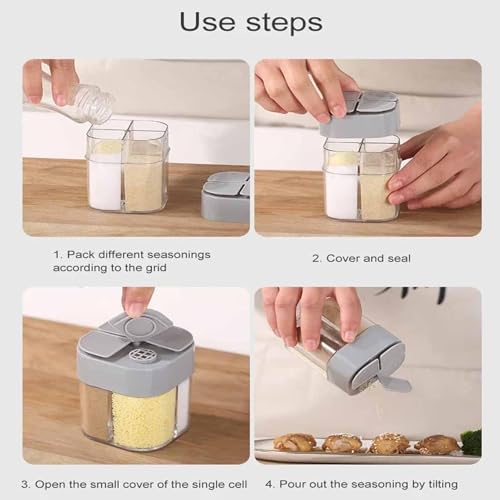 Use steps

1. Pack different seasonings according to the grid

2. Cover and seal

3. Open the small cover of the single cell

4. Pour out the seasoning by tilting