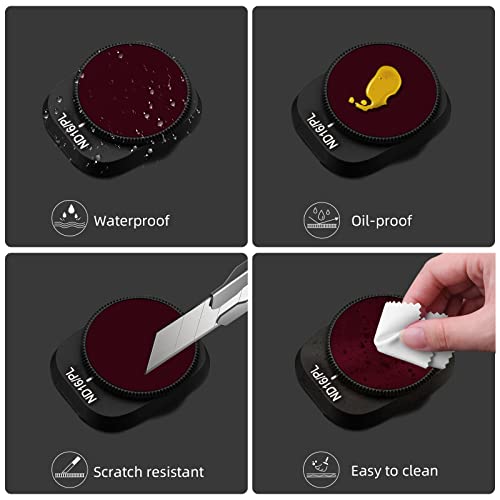 ND16/PL

Waterproof

ND16/PL

Oil-proof

ND16/PL

Scratch resistant

ND16/PL

Easy to clean