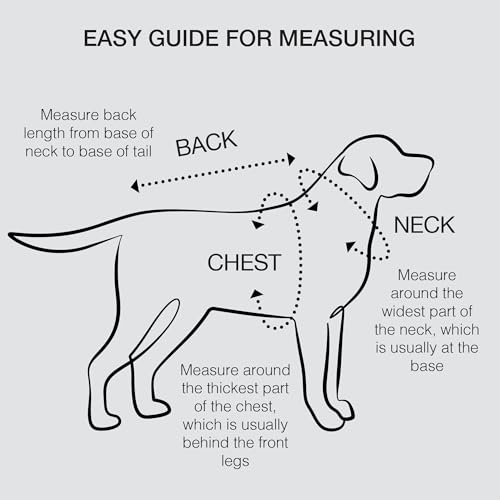 EASY GUIDE FOR MEASURING

Measure back length from base of neck to base of tail

BACK

NECK

CHEST

Measure around the widest part of the neck, which is usually at the base

Measure around the thickest part of the chest, which is usually behind the front legs