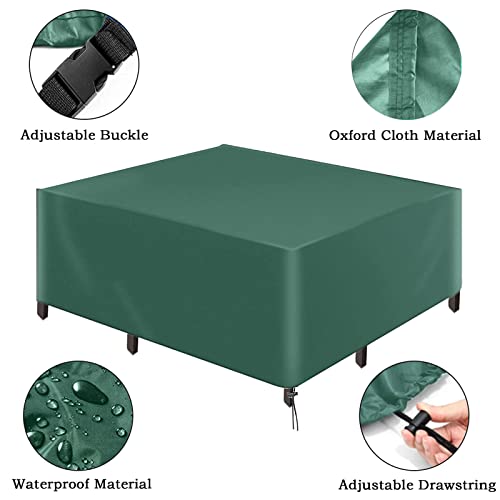 Adjustable Buckle

Oxford Cloth Material

Waterproof Material

Adjustable Drawstring