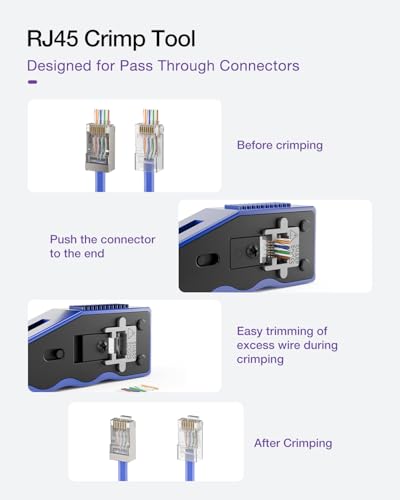 RJ45 Crimp Tool

Designed for Pass Through Connectors

Before crimping

Push the connector to the end

Easy trimming of excess wire during crimping

After Crimping