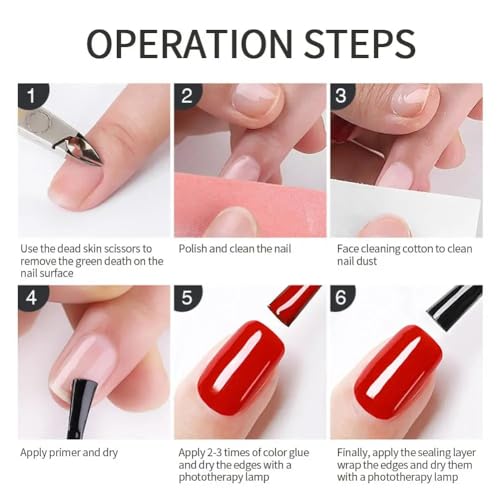 OPERATION STEPS

1

Use the dead skin scissors to remove the green death on the nail surface

2

Polish and clean the nail

3

Face cleaning cotton to clean nail dust

4

Apply primer and dry

5

Apply 2-3 times of color glue and dry the edges with a phototherapy lamp

6

Finally, apply the sealing layer wrap the edges and dry them with a phototherapy lamp