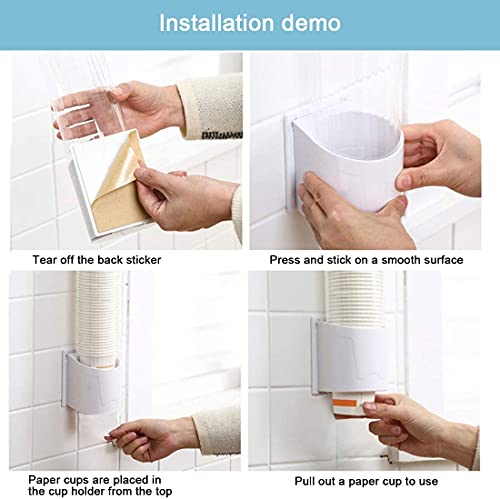 Installation demo

Tear off the back sticker

Press and stick on a smooth surface

Paper cups are placed in the cup holder from the top

Pull out a paper cup to use