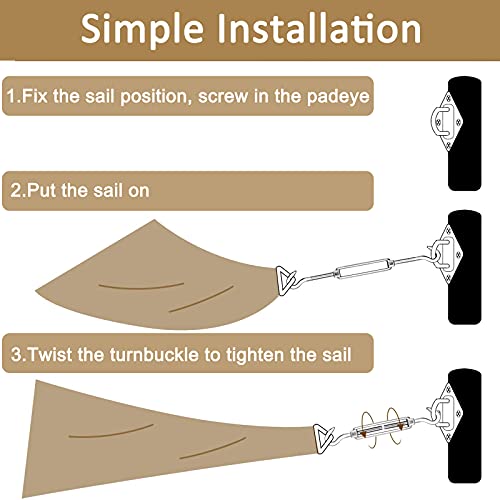 Simple Installation

1.Fix the sail position, screw in the padeye

2.Put the sail on

3.Twist the turnbuckle to tighten the sail