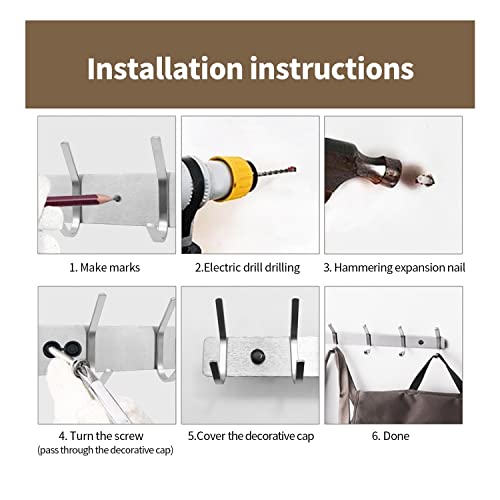 Installation instructions

1. Make marks

2.Electric drill drilling

3. Hammering expansion nail

4. Turn the screw
(pass through the decorative cap)

5.Cover the decorative cap

6. Done