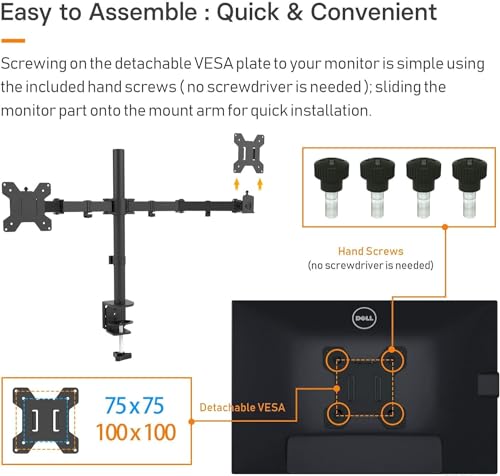 Easy to Assemble : Quick & Convenient

Screwing on the detachable VESA plate to your monitor is simple using the included hand screws ( no screwdriver is needed ); sliding the monitor part onto the mount arm for quick installation.

Hand Screws
(no screwdriver is needed)

DELL

75 x 75
100 x 100

Detachable VESA