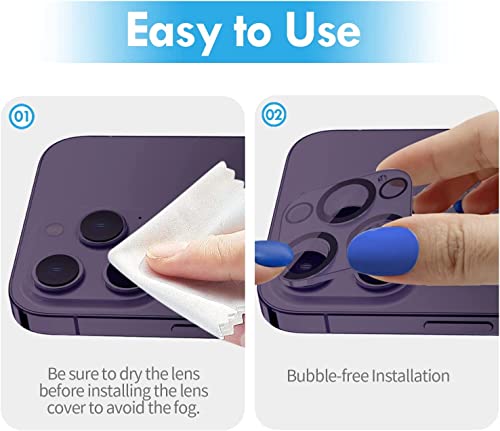 Easy to Use

01

Be sure to dry the lens before installing the lens cover to avoid the fog.

02

Bubble-free Installation