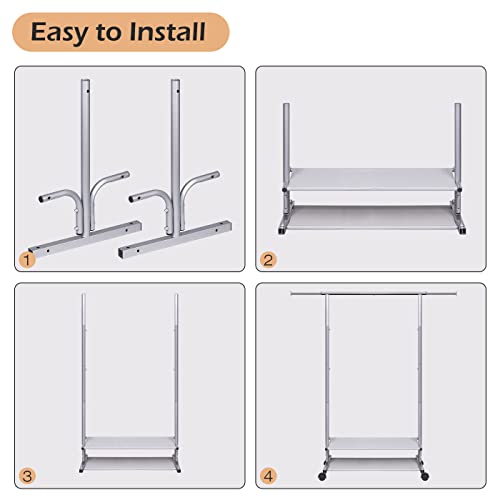 Easy to Install

1

2

3

4