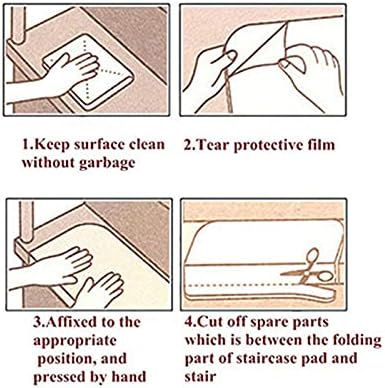 1.Keep surface clean without garbage

2.Tear protective film

3.Affixed to the appropriate position, and pressed by hand

4.Cut off spare parts which is between the folding part of staircase pad and stair