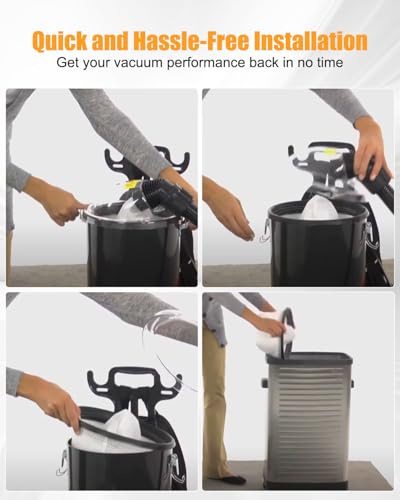 Quick and Hassle-Free Installation
Get your vacuum performance back in no time