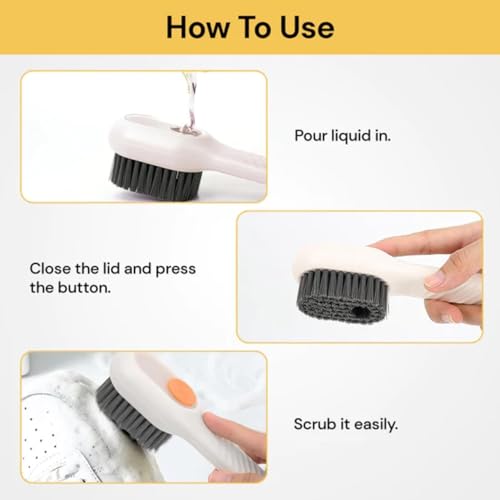 How To Use

Pour liquid in.

Close the lid and press the button.

Scrub it easily.