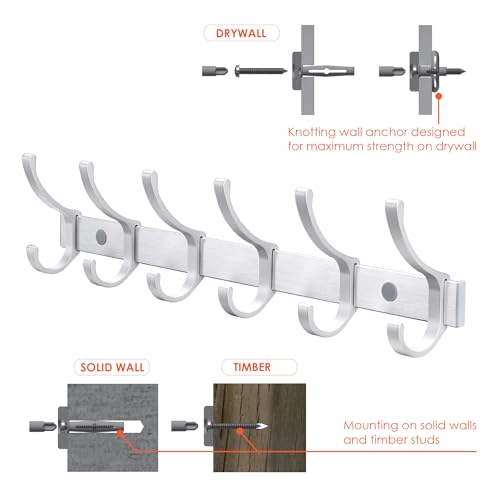 DRYWALL

Knotting wall anchor designed for maximum strength on drywall

SOLID WALL

TIMBER

Mounting on solid walls and timber studs