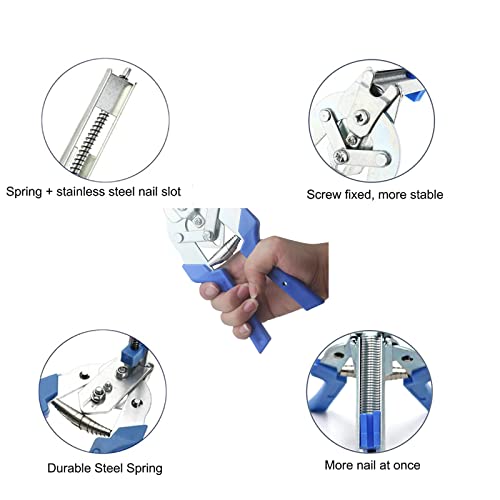 Spring + stainless steel nail slot

Screw fixed, more stable

Durable Steel Spring

More nail at once