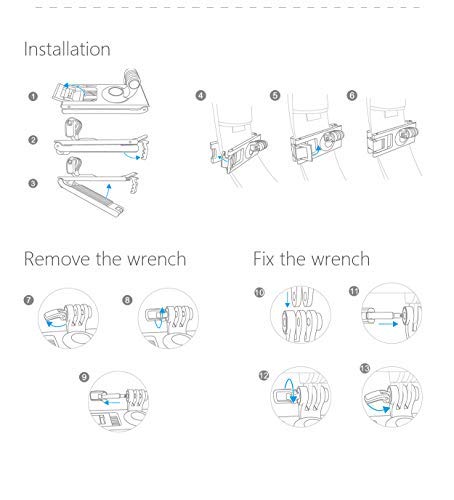 Installation

1
2
3
4
5
6

Remove the wrench

7
8
9

Fix the wrench

10
11
12
13