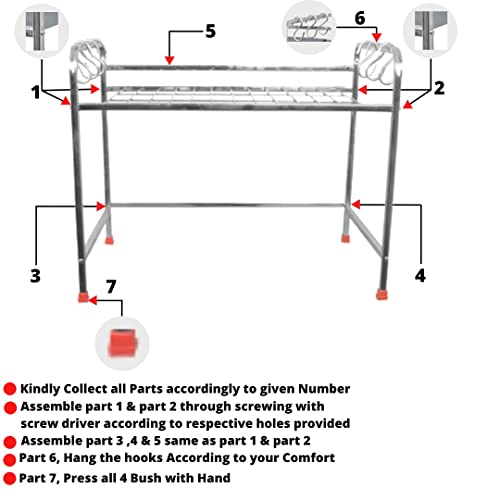 5

6

1

2

3

4

7

Kindly Collect all Parts accordingly to given Number

Assemble part 1 & part 2 through screwing with screw driver according to respective holes provided

Assemble part 3 ,4 & 5 same as part 1 & part 2

Part 6, Hang the hooks According to your Comfort

Part 7, Press all 4 Bush with Hand