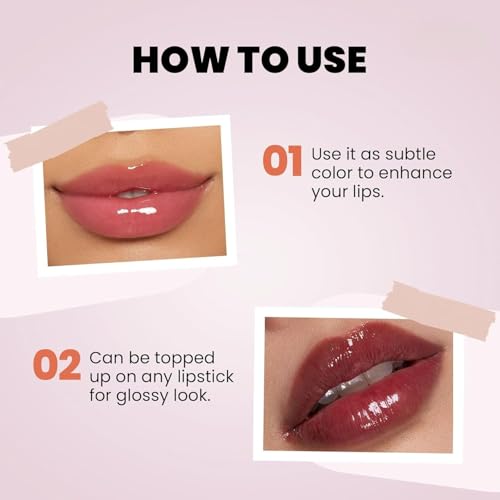 HOW TO USE

01 Use it as subtle color to enhance your lips.

02 Can be topped up on any lipstick for glossy look.