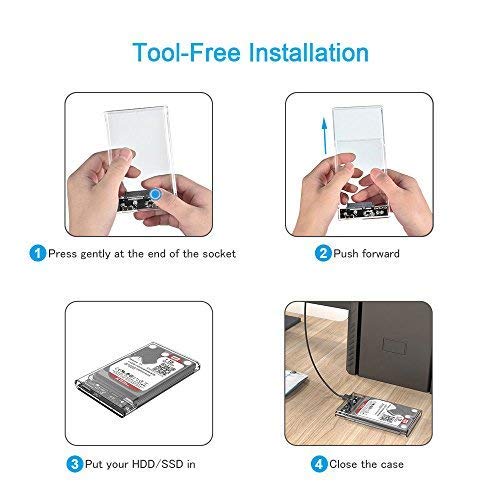 Tool-Free Installation

1 Press gently at the end of the socket

2 Push forward

3 Put your HDD/SSD in

4 Close the case