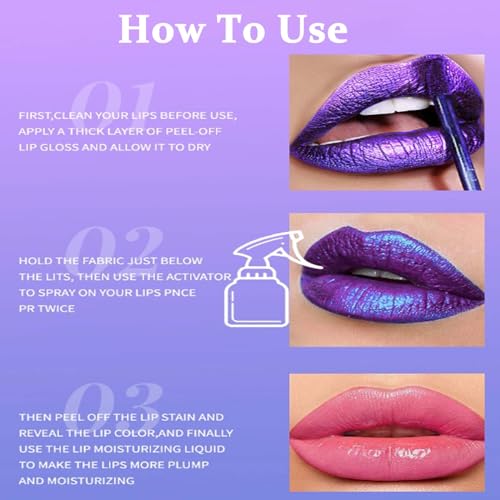 How To Use

01

FIRST,CLEAN YOUR LIPS BEFORE USE, APPLY A THICK LAYER OF PEEL-OFF LIP GLOSS AND ALLOW IT TO DRY

02

HOLD THE FABRIC JUST BELOW THE LITS, THEN USE THE ACTIVATOR TO SPRAY ON YOUR LIPS PNCE PR TWICE

03

THEN PEEL OFF THE LIP STAIN AND REVEAL THE LIP COLOR,AND FINALLY USE THE LIP MOISTURIZING LIQUID TO MAKE THE LIPS MORE PLUMP AND MOISTURIZING