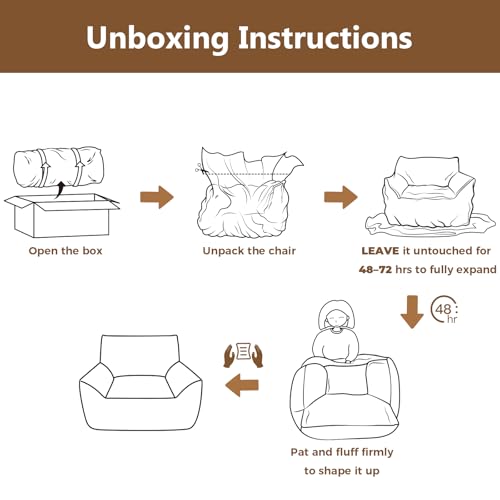 Unboxing Instructions

Open the box

Unpack the chair

LEAVE it untouched for 48–72 hrs to fully expand

48 hr

Pat and fluff firmly to shape it up