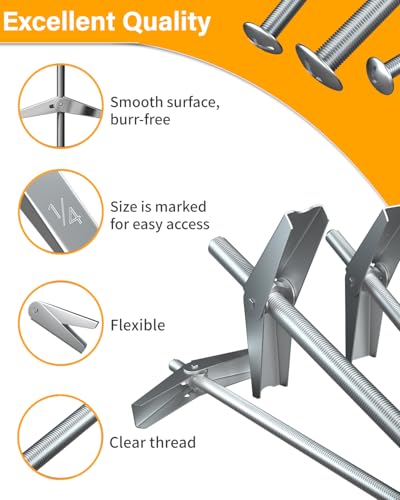 Excellent Quality

Smooth surface, burr-free

1/4

Size is marked for easy access

Flexible

Clear thread