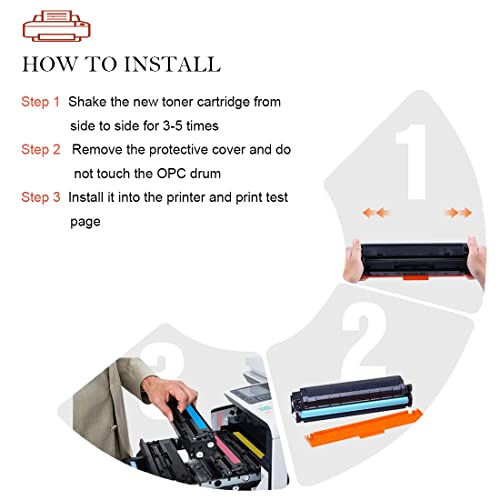 HOW TO INSTALL

Step 1 Shake the new toner cartridge from side to side for 3-5 times

Step 2 Remove the protective cover and do not touch the OPC drum

Step 3 Install it into the printer and print test page

1

2

3