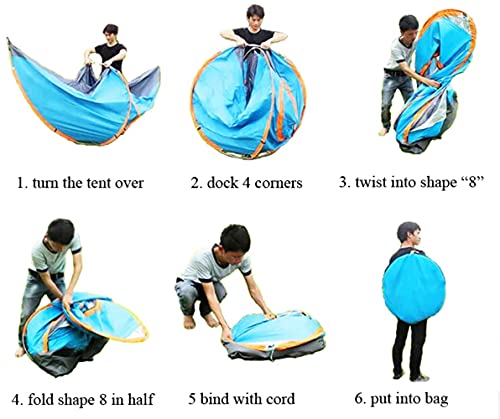 1. turn the tent over

2. dock 4 corners

3. twist into shape “8”

4. fold shape 8 in half

5 bind with cord

6. put into bag