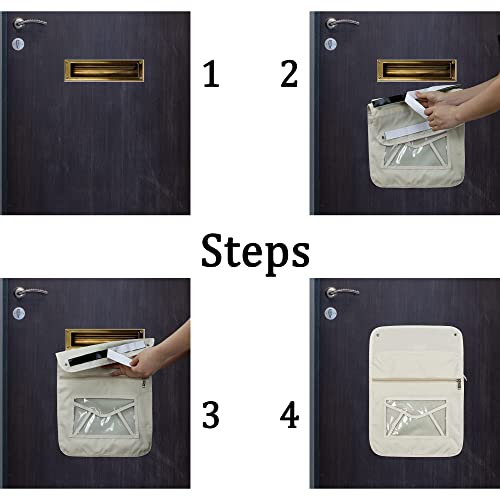 1

2

Steps

3

4