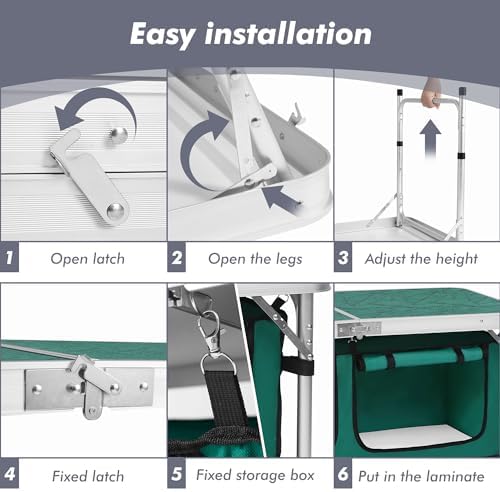 Easy installation

1 Open latch

2 Open the legs

3 Adjust the height

4 Fixed latch

5 Fixed storage box

6 Put in the laminate