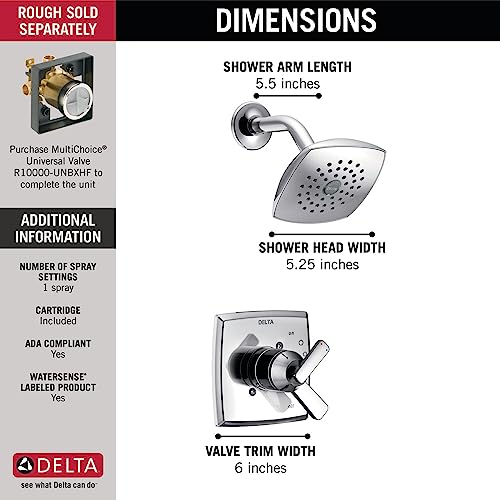 ROUGH SOLD SEPARATELY

Purchase MultiChoice® Universal Valve R10000-UNBXHF to complete the unit

ADDITIONAL INFORMATION

NUMBER OF SPRAY SETTINGS
1 spray

CARTRIDGE
Included

ADA COMPLIANT
Yes

WATERSENSE® LABELED PRODUCT
Yes

DELTA
see what Delta can do

DIMENSIONS

SHOWER ARM LENGTH
5.5 inches

SHOWER HEAD WIDTH
5.25 inches

DELTA

VALVE TRIM WIDTH
6 inches