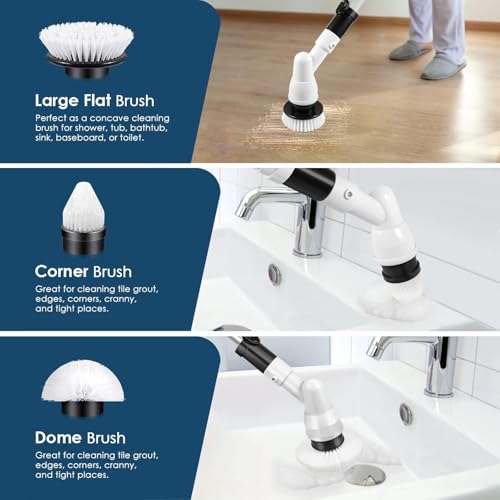 Large Flat Brush
Perfect as a concave cleaning brush for shower, tub, bathtub, sink, baseboard, or toilet.

Corner Brush
Great for cleaning tile grout, edges, corners, cranny, and tight places.

Dome Brush
Great for cleaning tile grout, edges, corners, cranny, and tight places.