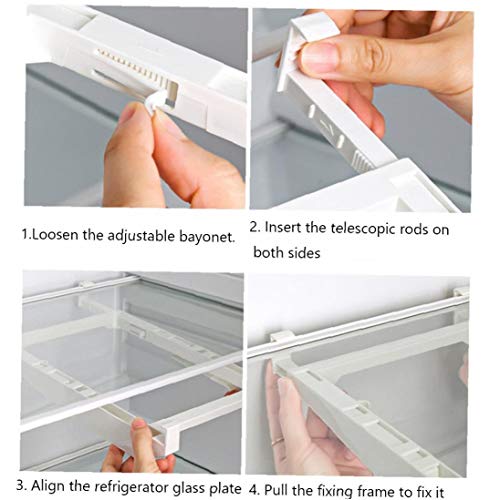 1.Loosen the adjustable bayonet.

2. Insert the telescopic rods on both sides

3. Align the refrigerator glass plate

4. Pull the fixing frame to fix it