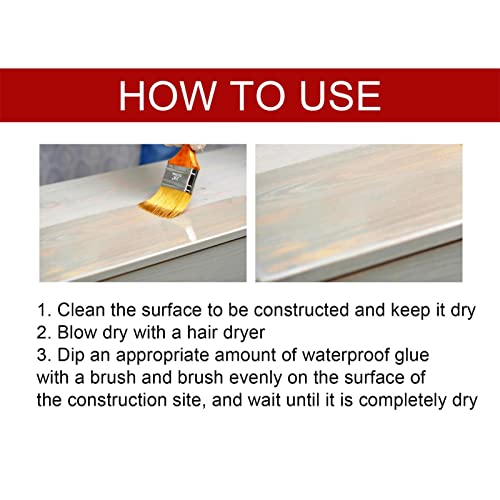 HOW TO USE

1. Clean the surface to be constructed and keep it dry
2. Blow dry with a hair dryer
3. Dip an appropriate amount of waterproof glue with a brush and brush evenly on the surface of the construction site, and wait until it is completely dry