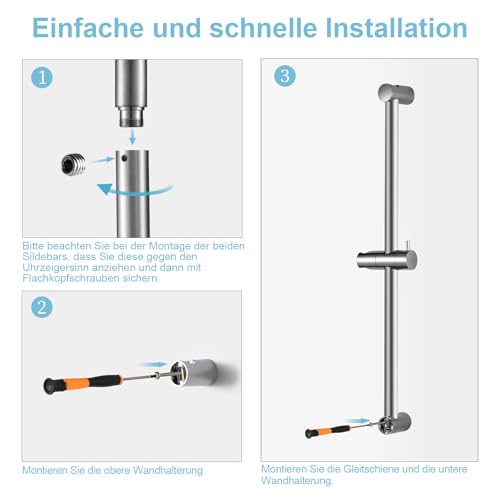 Einfache und schnelle Installation

1

Bitte beachten Sie bei der Montage der beiden Sildebars, dass Sie diese gegen den Uhrzeigersinn anziehen und dann mit Flachkopfschrauben sichern.

2

Montieren Sie die obere Wandhalterung

3

Montieren Sie die Gleitschiene und die untere Wandhalterung.