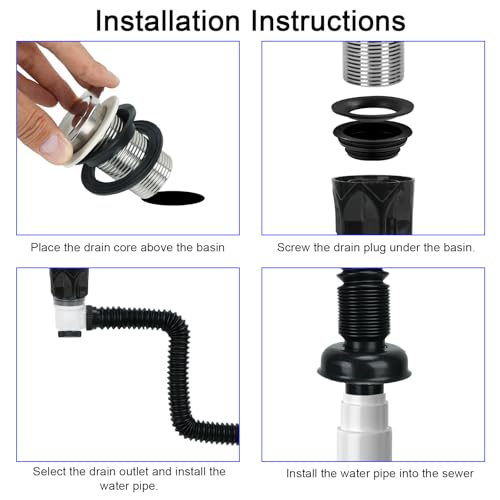 Installation Instructions

Place the drain core above the basin

Screw the drain plug under the basin.

Select the drain outlet and install the water pipe.

Install the water pipe into the sewer