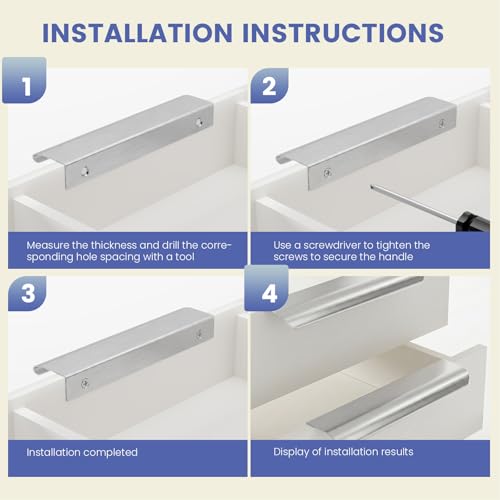 INSTALLATION INSTRUCTIONS

1

Measure the thickness and drill the corresponding hole spacing with a tool

2

Use a screwdriver to tighten the screws to secure the handle

3

Installation completed

4

Display of installation results