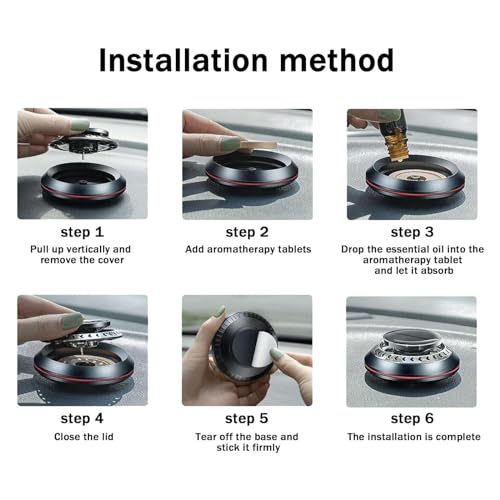 Installation method

step 1
Pull up vertically and remove the cover

step 2
Add aromatherapy tablets

step 3
Drop the essential oil into the aromatherapy tablet and let it absorb

step 4
Close the lid

step 5
Tear off the base and stick it firmly

step 6
The installation is complete