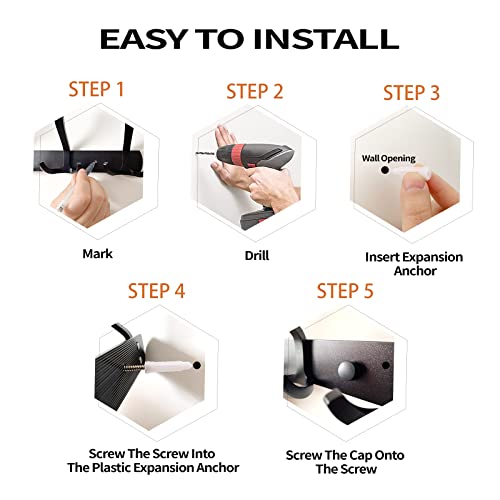 EASY TO INSTALL

STEP 1

Mark

STEP 2

Drill

STEP 3

Wall Opening

Insert Expansion Anchor

STEP 4

Screw The Screw Into The Plastic Expansion Anchor

STEP 5

Screw The Cap Onto The Screw