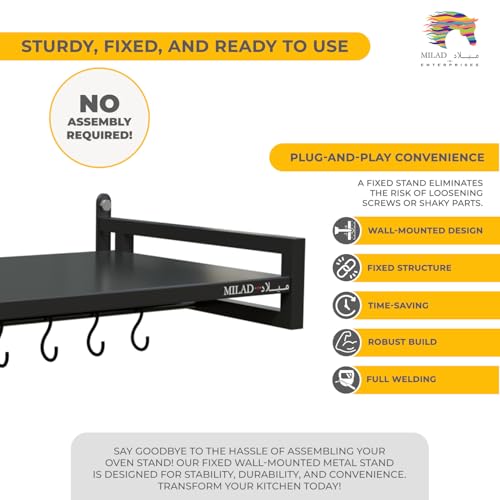 STURDY, FIXED, AND READY TO USE

MILAD ميلاد
ENTERPRISES

NO ASSEMBLY REQUIRED!

PLUG-AND-PLAY CONVENIENCE

A FIXED STAND ELIMINATES THE RISK OF LOOSENING SCREWS OR SHAKY PARTS.

WALL-MOUNTED DESIGN

FIXED STRUCTURE

TIME-SAVING

ROBUST BUILD

FULL WELDING

MILAD ميلاد

SAY GOODBYE TO THE HASSLE OF ASSEMBLING YOUR OVEN STAND! OUR FIXED WALL-MOUNTED METAL STAND IS DESIGNED FOR STABILITY, DURABILITY, AND CONVENIENCE. TRANSFORM YOUR KITCHEN TODAY!